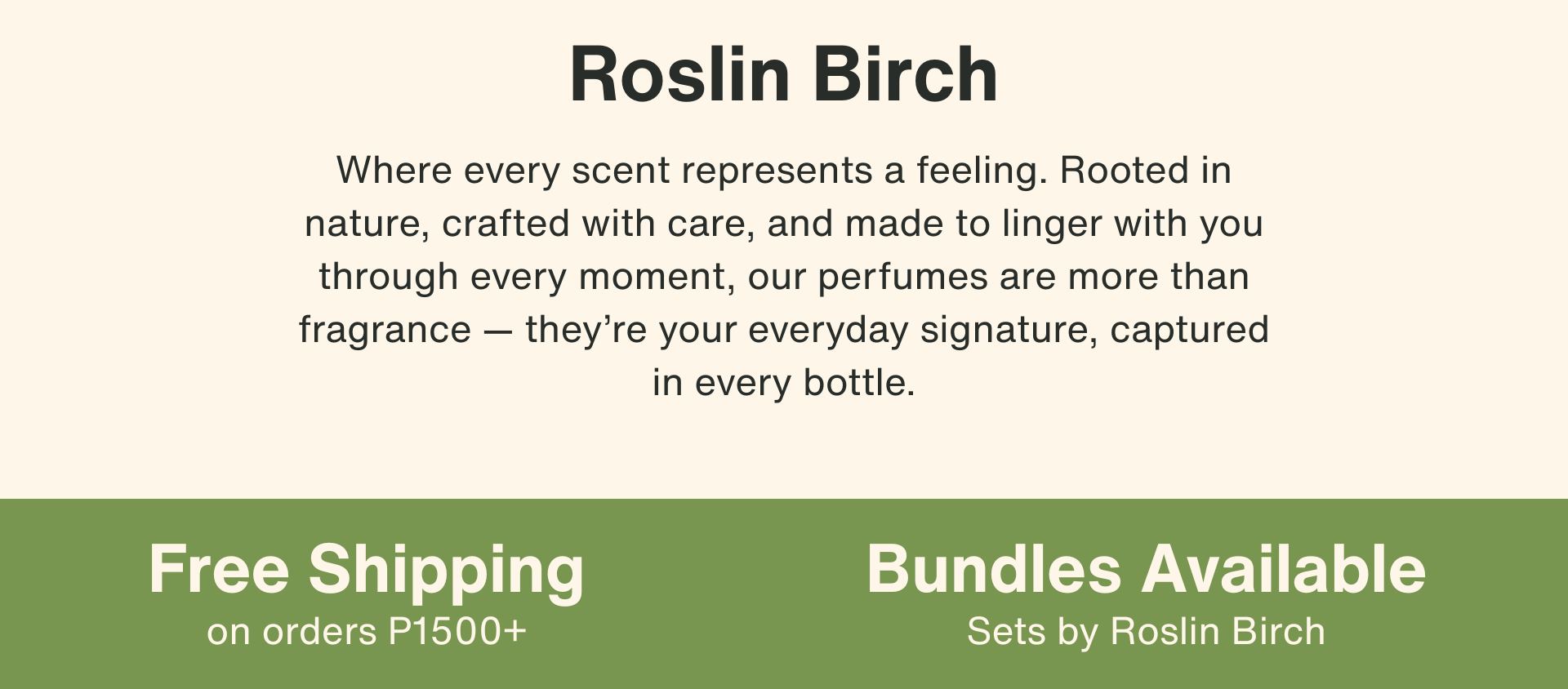 Roslin Birch

Where every scent represents a feeling. Rooted in nature, crafted with care, and made to linger with you through every moment, our perfumes are more than fragrance — they're your everyday signature, captured in every bottle.

Free Shipping
on orders P1500+

Bundles Available
Sets by Roslin Birch